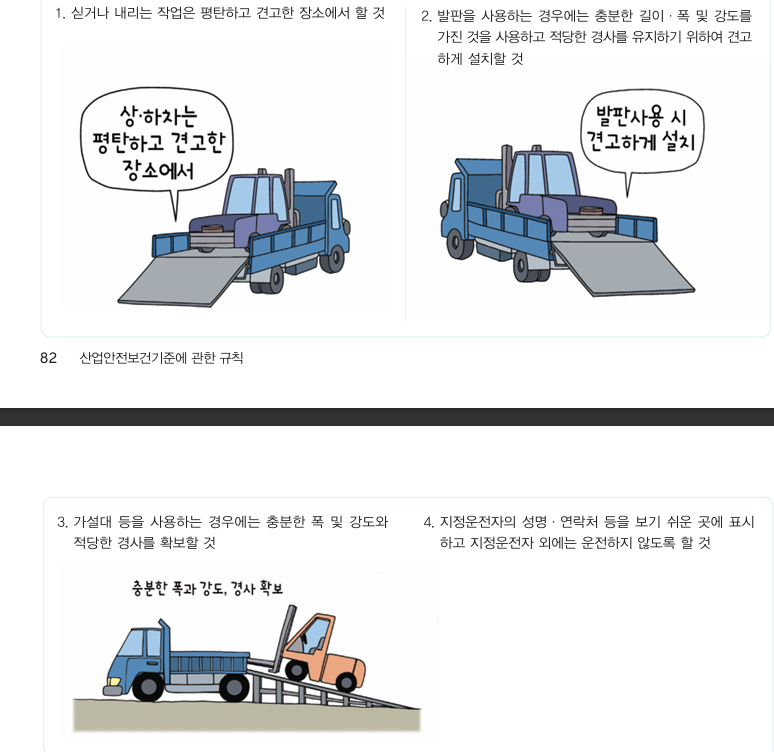 1. 싣거나 내리는 작업은 평탄하고 견고한 장소에서 할 것

상·하차는 평탄하고 견고한 장소에서

2. 발판을 사용하는 경우에는 충분한 길이 · 폭 및 강도를 가진 것을 사용하고 적당한 경사를 유지하기 위하여 견고하게 설치할 것

발판사용 시 견고하게 설치

82 산업안전보건기준에 관한 규칙

3. 가설대 등을 사용하는 경우에는 충분한 폭 및 강도와 적당한 경사를 확보할 것

충분한 폭과 강도, 경사 확보

4. 지정운전자의 성명 · 연락처 등을 보기 쉬운 곳에 표시하고 지정운전자 외에는 운전하지 않도록 할 것