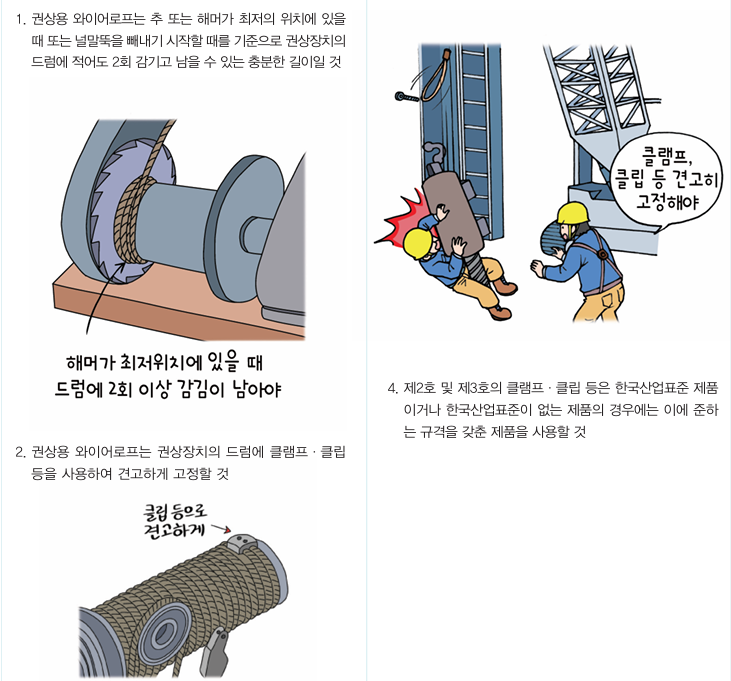 1. 권상용 와이어로프는 추 또는 해머가 최저의 위치에 있을 때 또는 널말뚝을 빼내기 시작할 때를 기준으로 권상장치의 드럼에 적어도 2회 감기고 남을 수 있는 충분한 길이일 것

해머가 최저위치에 있을 때
드럼에 2회 이상 감김이 남아야

2. 권상용 와이어로프는 권상장치의 드럼에 클램프 · 클립 등을 사용하여 견고하게 고정할 것

클립 등으로
견고하게

클램프,
클립 등 견고히
고정해야

4. 제2호 및 제3호의 클램프 · 클립 등은 한국산업표준 제품이거나 한국산업표준이 없는 제품의 경우에는 이에 준하는 규격을 갖춘 제품을 사용할 것