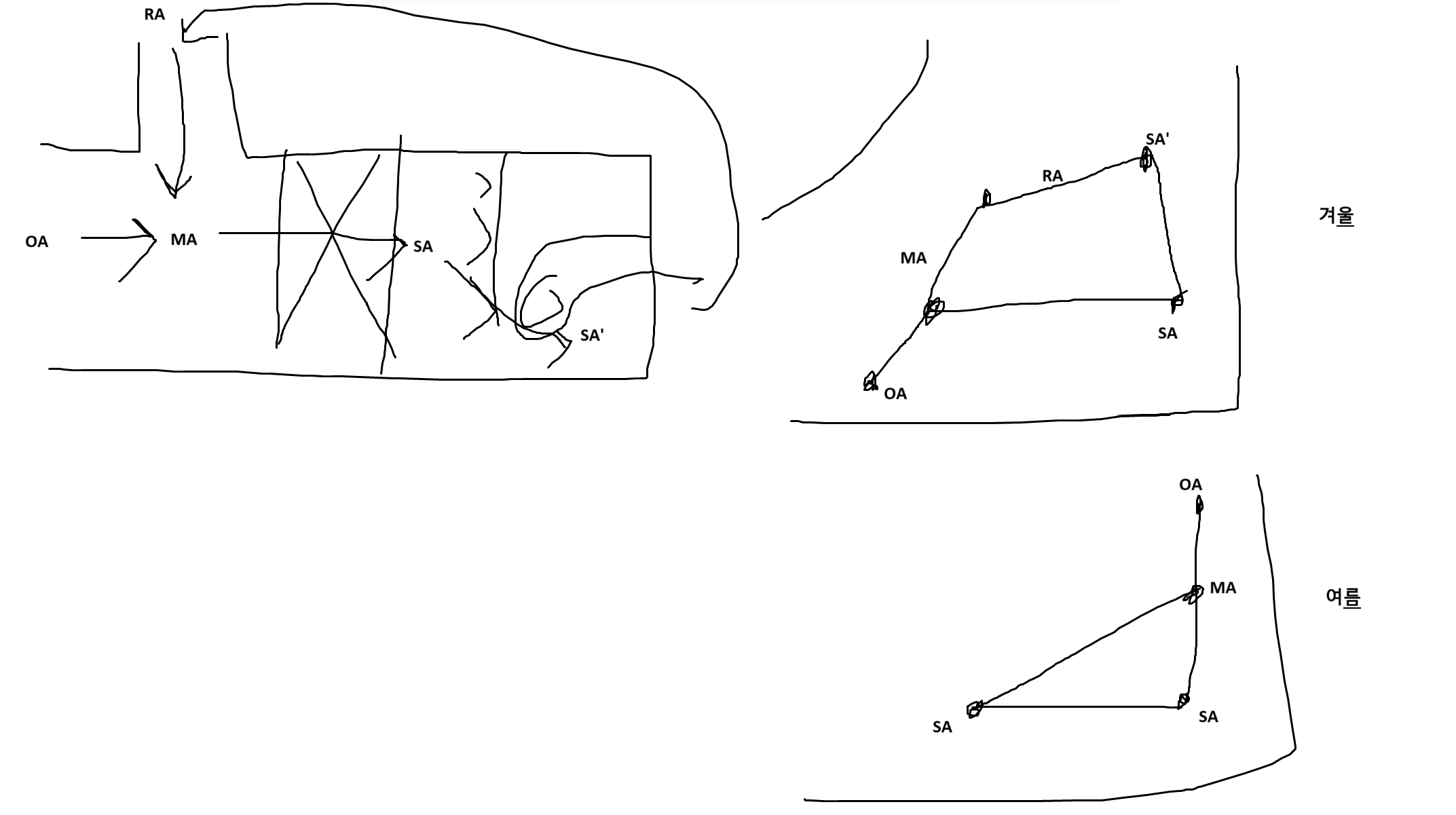 RA
OA
MA
SA
SA'

SA'
RA
MA
SA
OA
겨울

OA
MA
SA
SA
여름