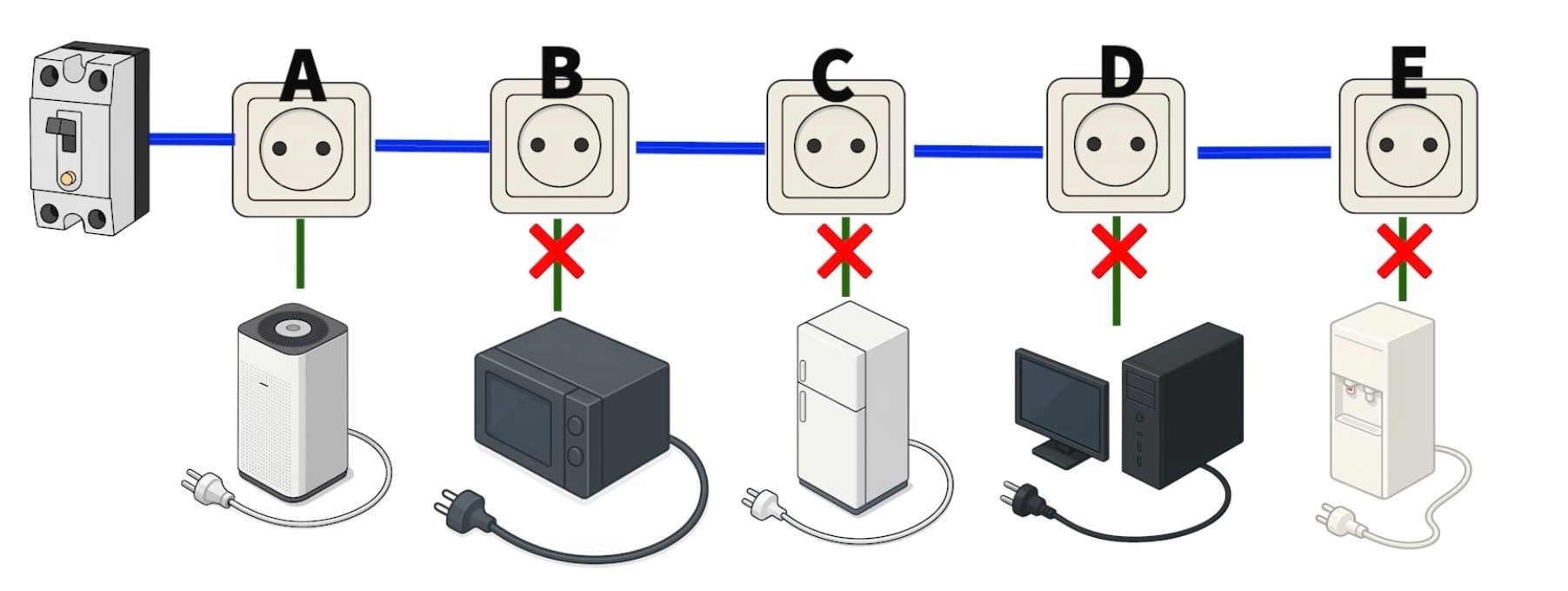 A B C D E