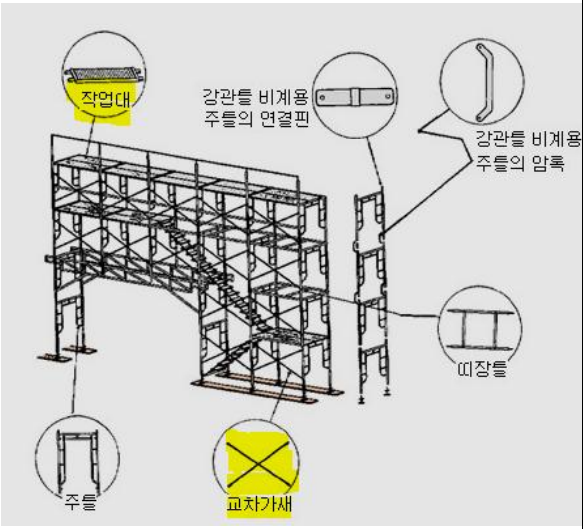 작업대

강관틀 비계용
주틀의 연결핀

강관틀 비계용
주틀의 암록

띠장틀

주틀

교차가새